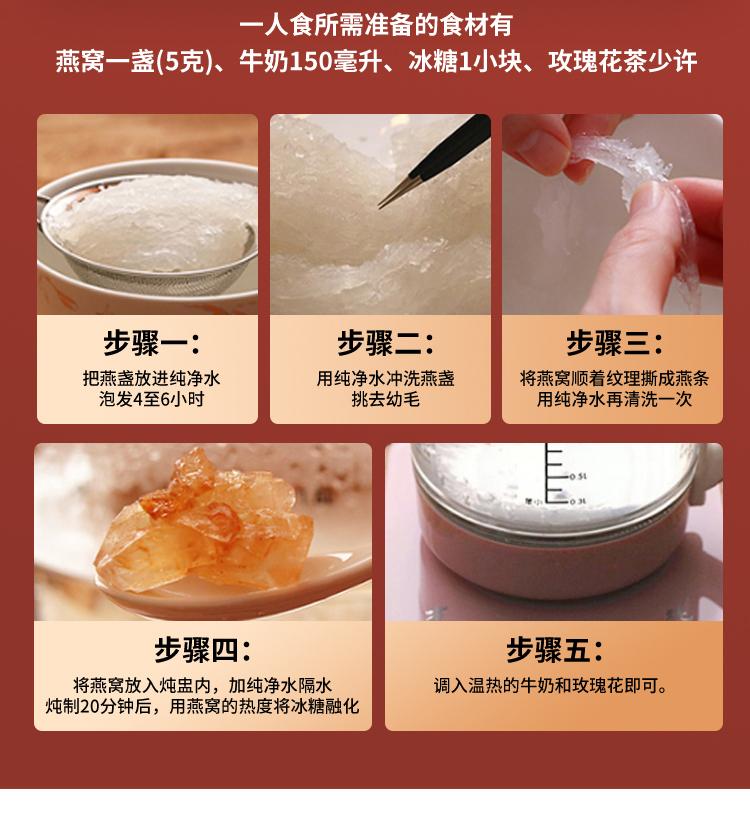 一人食所需准备的食材有
燕窝一盏(5克)、牛奶150毫升、冰糖1小块、玫瑰花茶少许

步骤一:
把燕盏放进纯净水
泡发4至6小时

步骤二:
用纯净水冲洗燕盏
挑去幼毛

步骤三:
将燕窝顺着纹理撕成燕条
用纯净水再清洗一次

0.5L
0.3L

步骤四:
将燕窝放入炖盅内，加纯净水隔水
炖制20分钟后，用燕窝的热度将冰糖融化

步骤五:
调入温热的牛奶和玫瑰花即可。