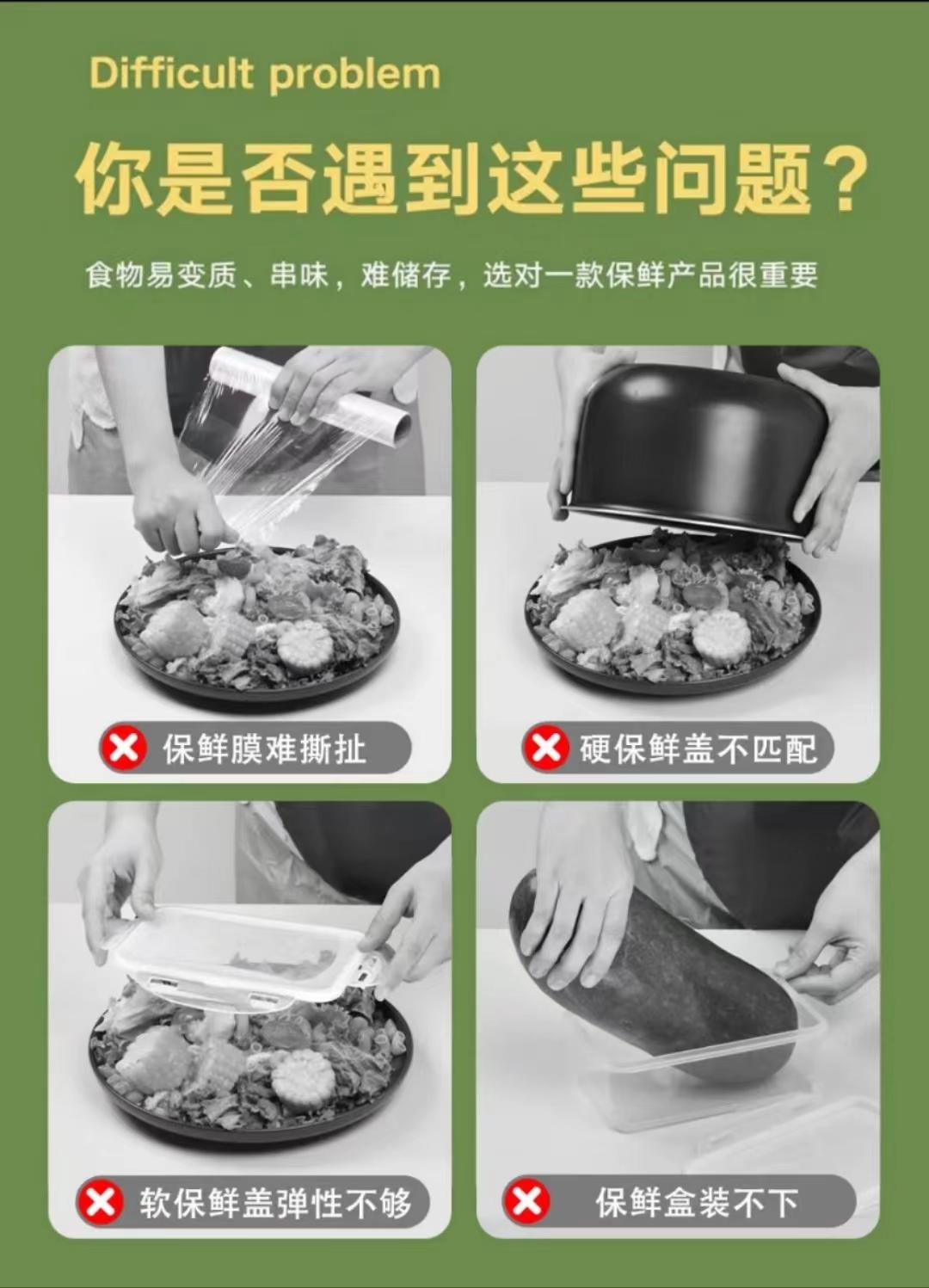 Difficult problem

你是否遇到这些问题？

食物易变质、串味，难储存，选对一款保鲜产品很重要

保鲜膜难撕扯

硬保鲜盖不匹配

软保鲜盖弹性不够

保鲜盒装不下