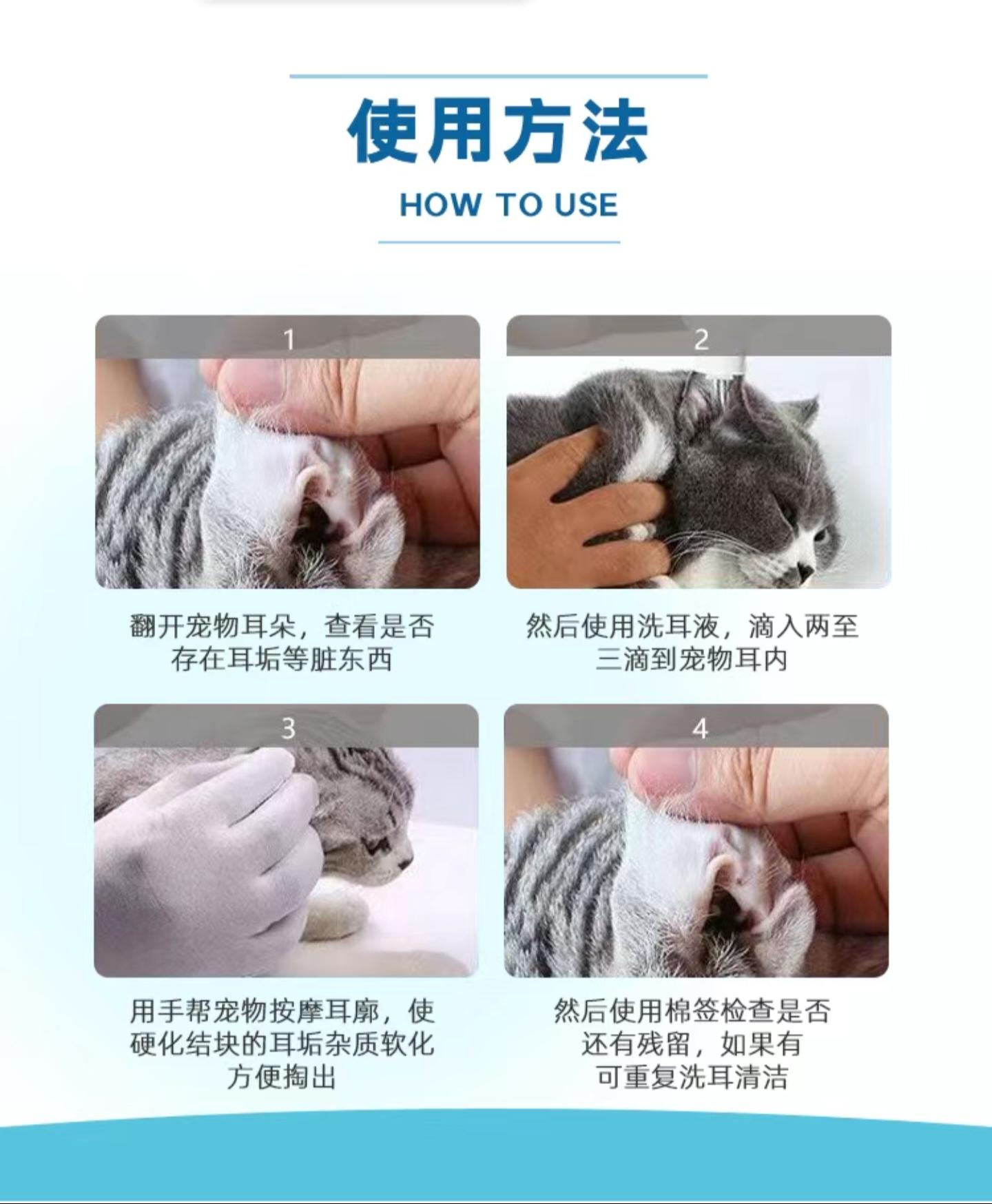 使用方法

HOW TO USE

1

翻开宠物耳朵，查看是否存在耳垢等脏东西

2

然后使用洗耳液，滴入两至三滴到宠物耳内

3

用手帮宠物按摩耳廓，使硬化结块的耳垢杂质软化方便掏出

4

然后使用棉签检查是否还有残留，如果有可重复洗耳清洁