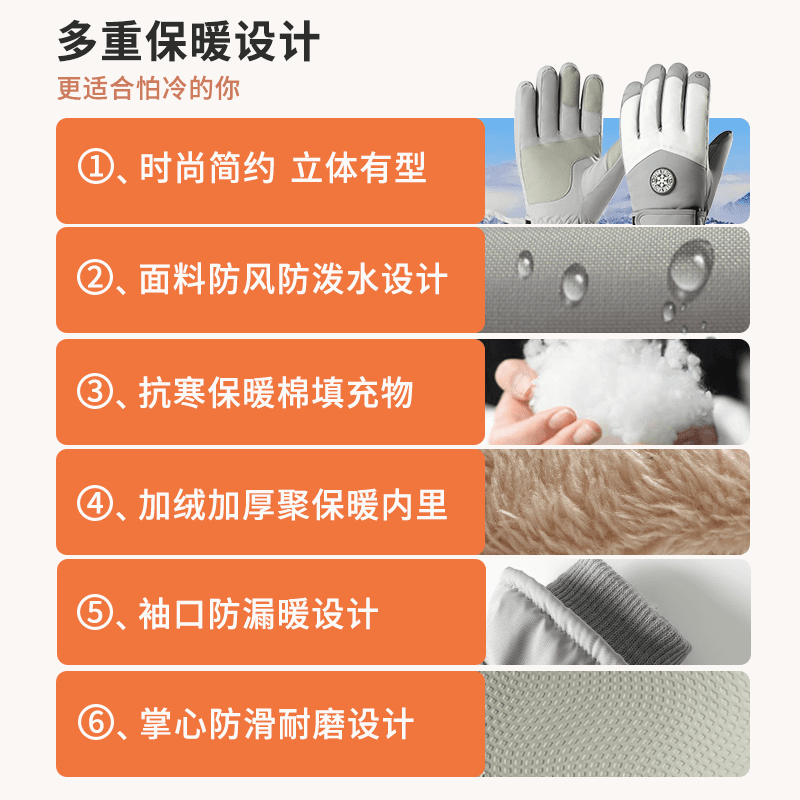 多重保暖设计

更适合怕冷的你

①、时尚简约 立体有型

②、面料防风防泼水设计

③、抗寒保暖棉填充物

④、加绒加厚聚保暖内里

⑤、袖口防漏暖设计

⑥、掌心防滑耐磨设计