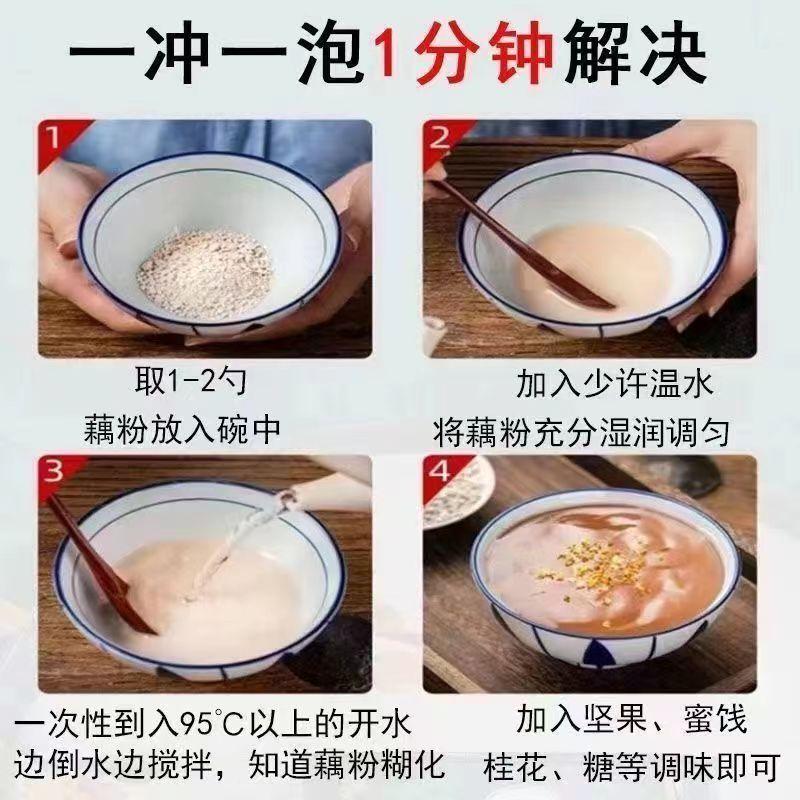 一冲一泡1分钟解决

1

取1-2勺
藕粉放入碗中

2

加入少许温水
将藕粉充分湿润调匀

3

一次性到入95°C以上的开水
边倒水边搅拌，知道藕粉糊化

4

加入坚果、蜜饯
桂花、糖等调味即可