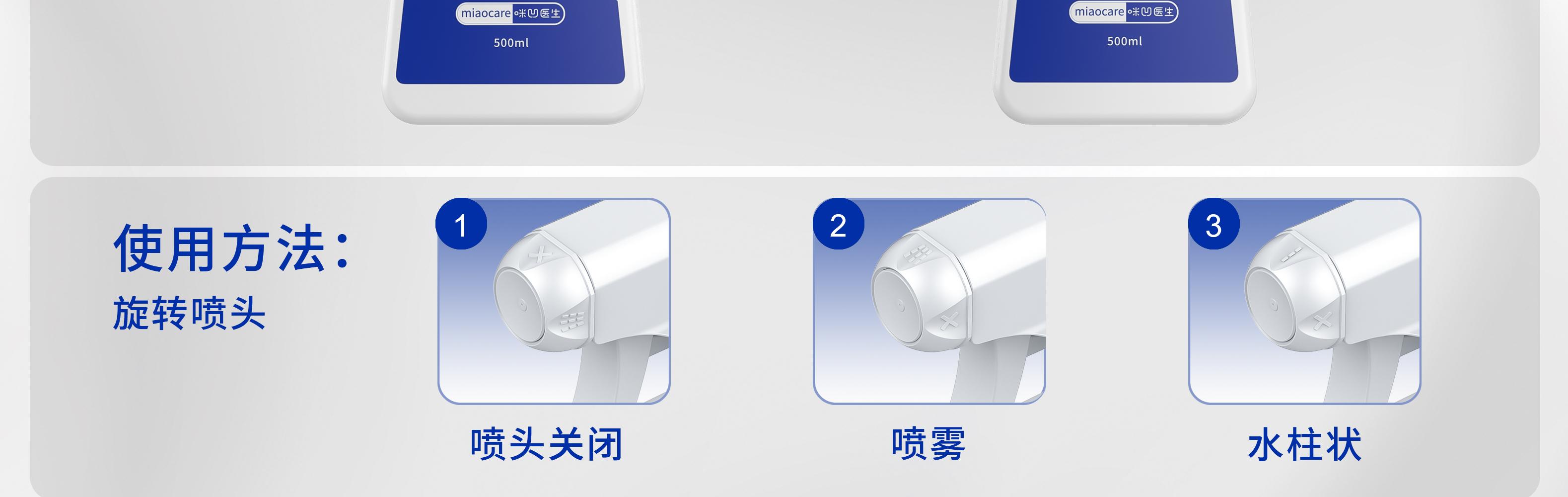 miaocare 咪凹医生
500ml

miaocare 咪凹医生
500ml

使用方法:
旋转喷头

1
喷头关闭

2
喷雾

3
水柱状