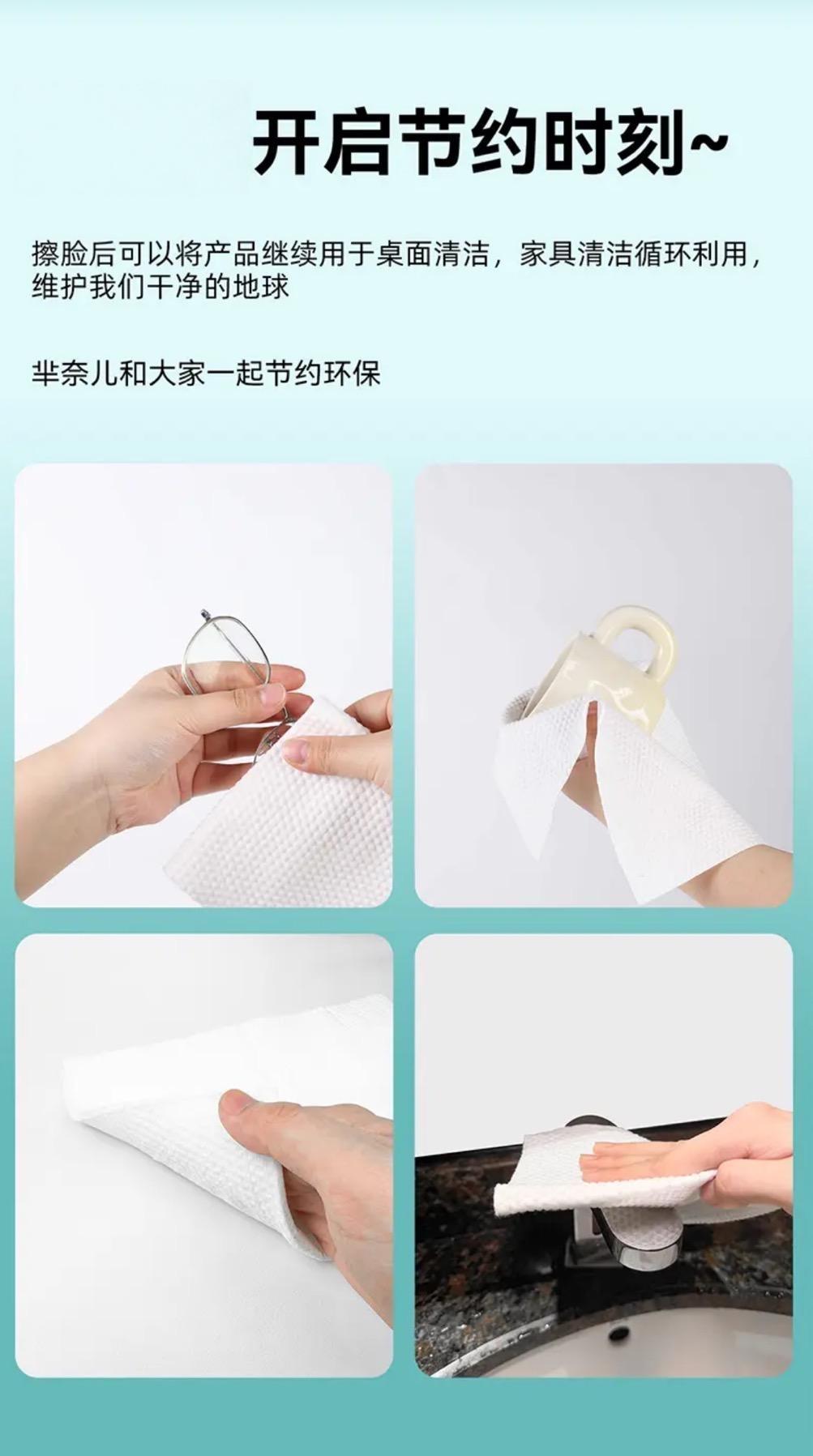 开启节约时刻~

擦脸后可以将产品继续用于桌面清洁，家具清洁循环利用，维护我们干净的地球

芈奈儿和大家一起节约环保