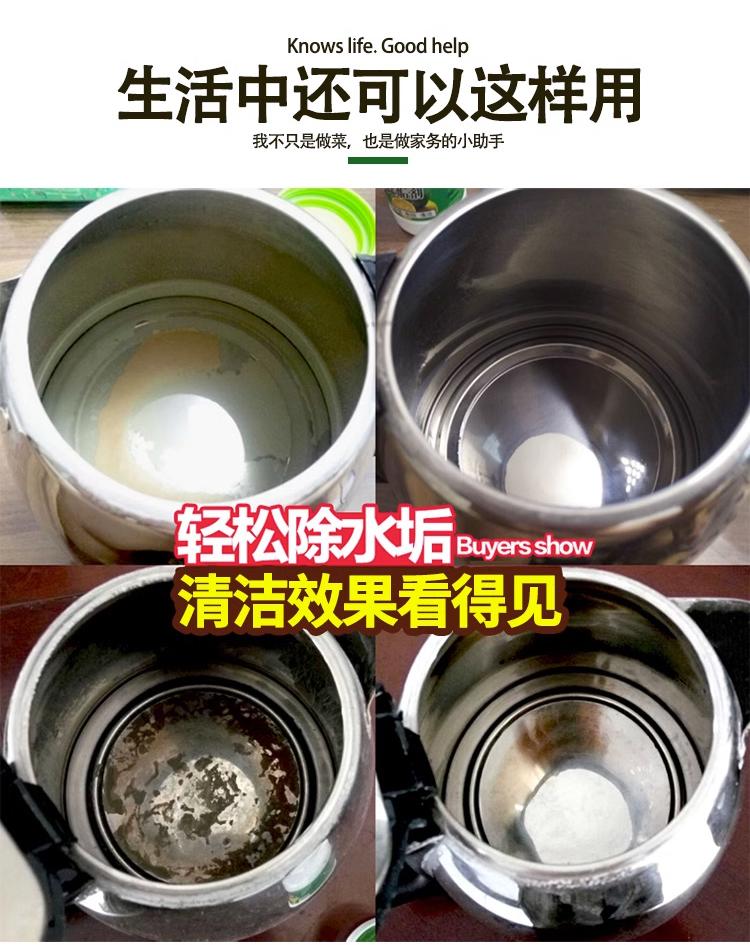 Knows life. Good help

生活中还可以这样用

我不只是做菜，也是做家务的小助手

轻松除水垢 Buyers show

清洁效果看得见