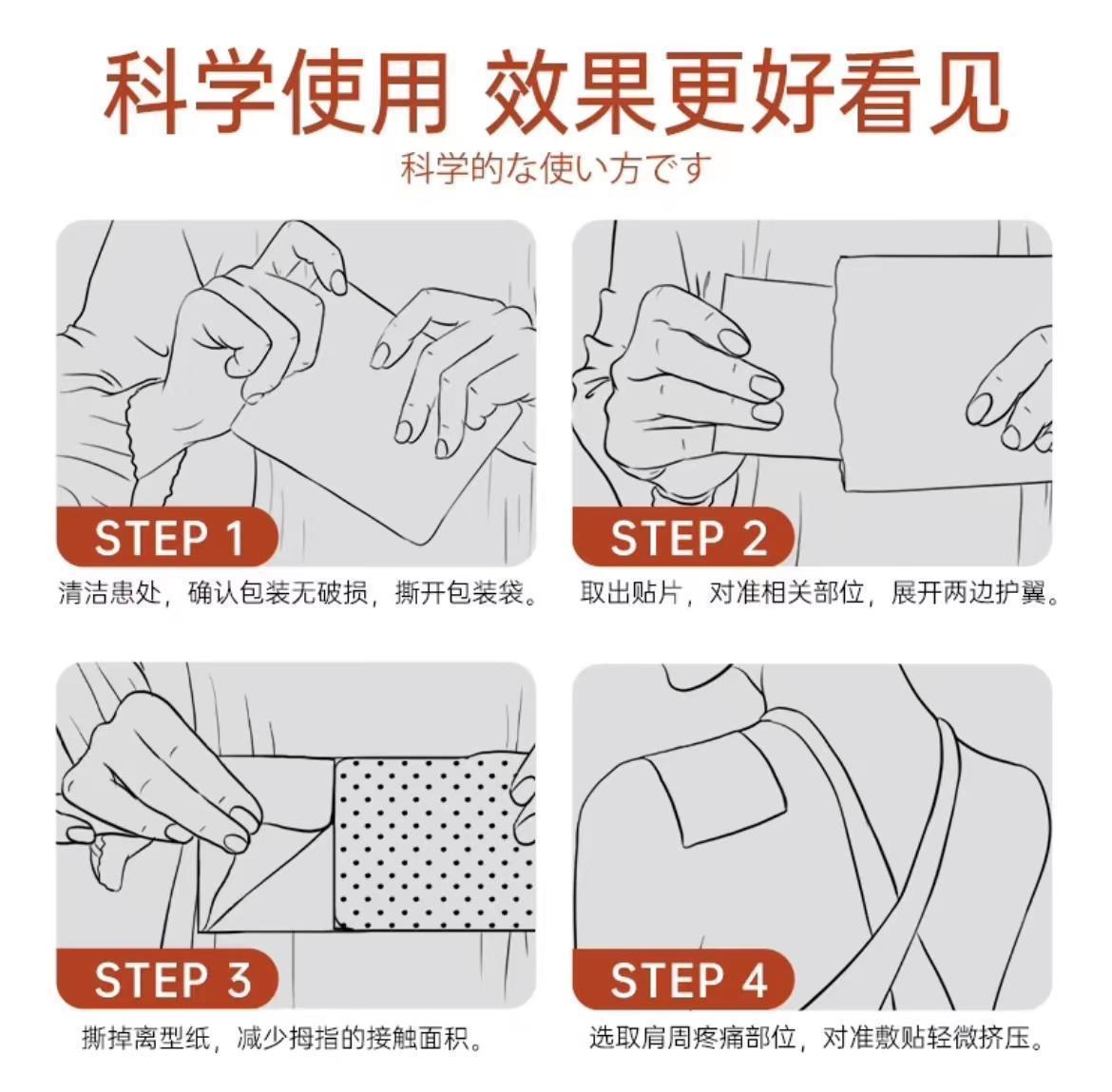 科学使用 效果更好看见

科学的な使い方です

STEP 1

清洁患处，确认包装无破损，撕开包装袋。

STEP 2

取出贴片，对准相关部位，展开两边护翼。

STEP 3

撕掉离型纸，减少拇指的接触面积。

STEP 4

选取肩周疼痛部位，对准敷贴轻微挤压。