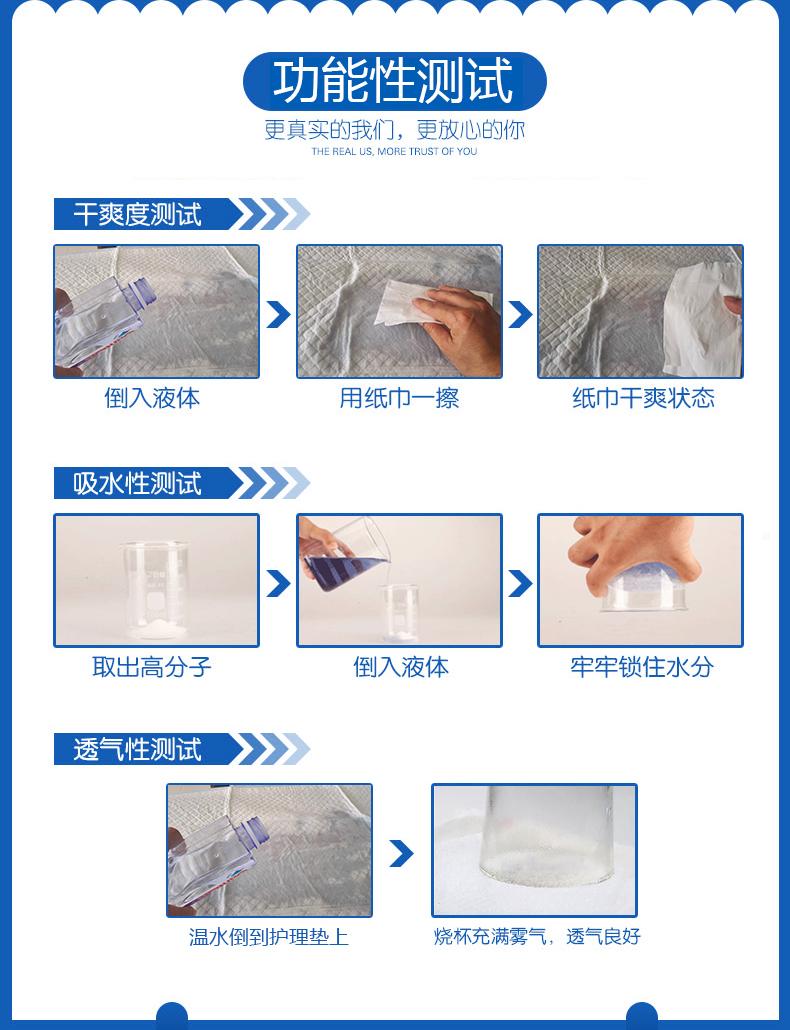 功能性测试

更真实的我们，更放心的你

THE REAL US, MORE TRUST OF YOU

干爽度测试

倒入液体

用纸巾一擦

纸巾干爽状态

吸水性测试

取出高分子

倒入液体

牢牢锁住水分

透气性测试

温水倒到护理垫上

烧杯充满雾气，透气良好