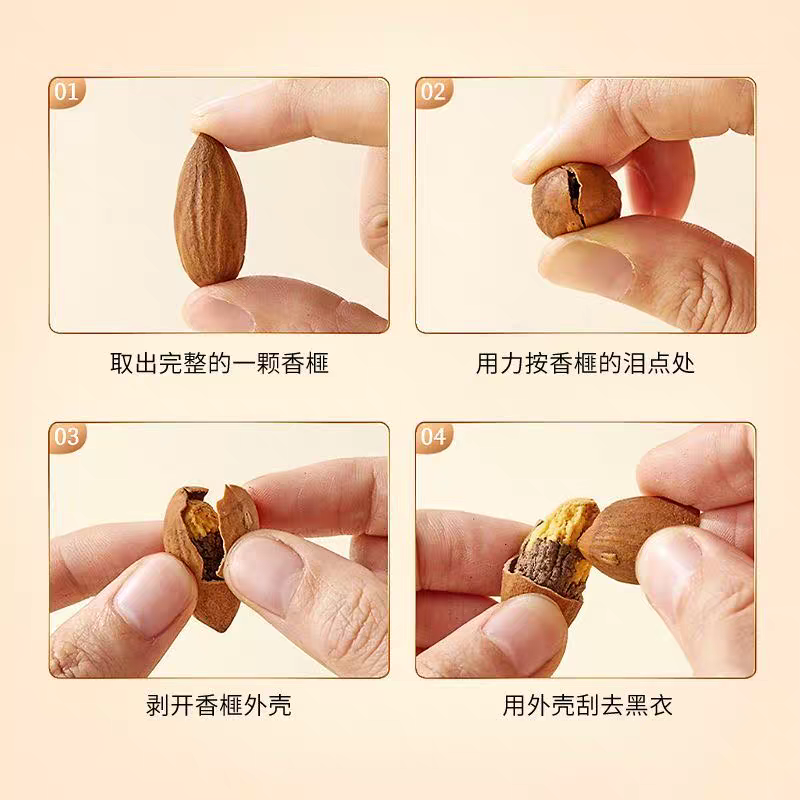 01

取出完整的一颗香榧

02

用力按香榧的泪点处

03

剥开香榧外壳

04

用外壳刮去黑衣