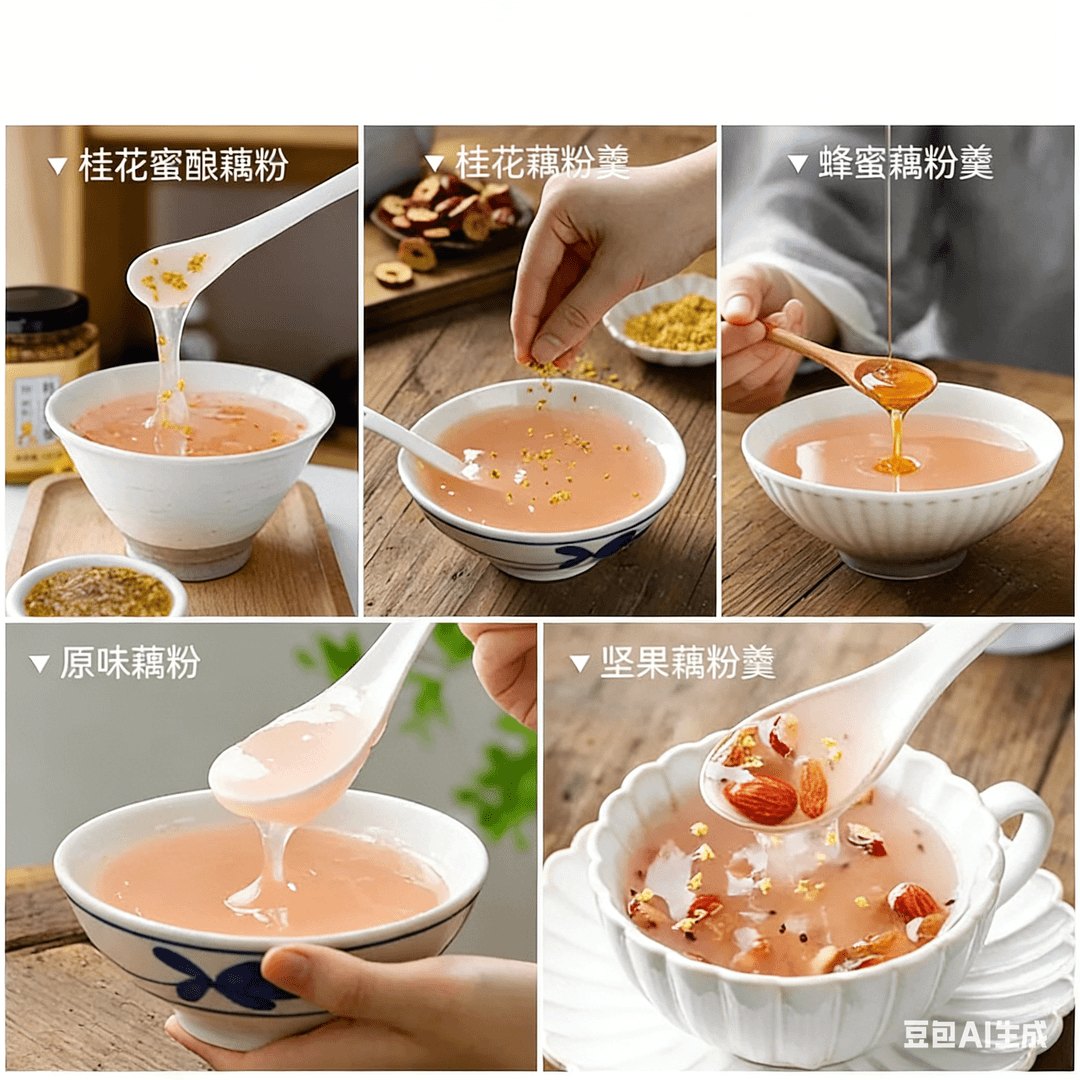 ▼ 桂花蜜酿藕粉

▼ 桂花藕粉羹

▼ 蜂蜜藕粉羹

▼ 原味藕粉

▼ 坚果藕粉羹

豆包AI生成